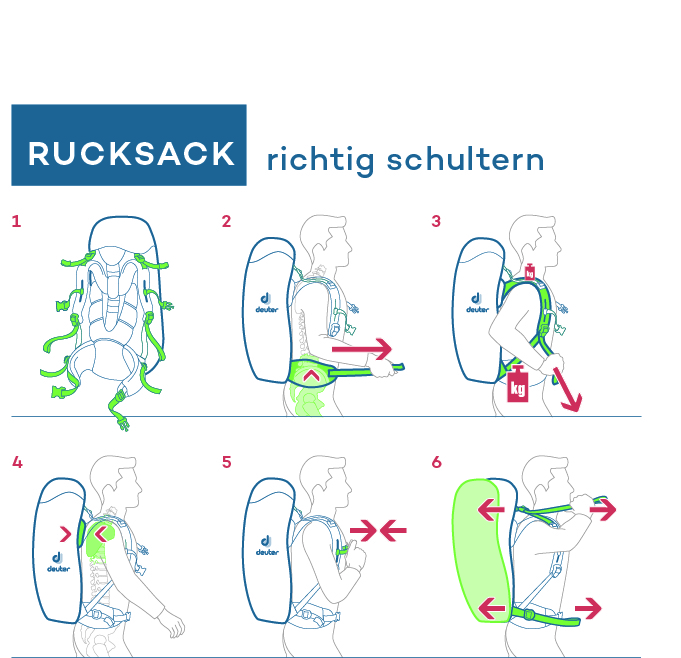 RUCKSACK richtig schultern

1

2

deuter

3

deuter

kg

kg

4

deuter

5

deuter

6